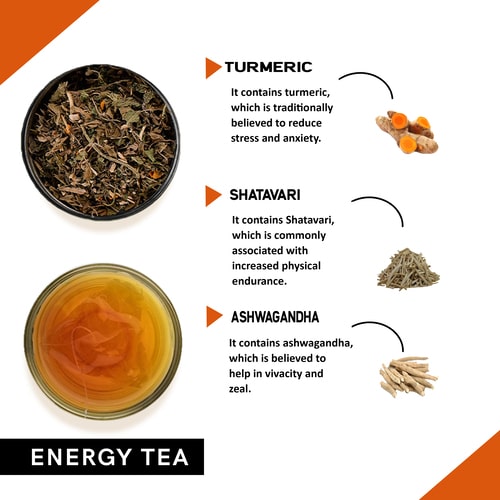 TURMERIC

It contains turmeric, which is traditionally believed to reduce stress and anxiety.

SHATAVARI

It contains Shatavari, which is commonly associated with increased physical endurance.

ASHWAGANDHA

It contains ashwagandha, which is believed to help in vivacity and zeal.

ENERGY TEA