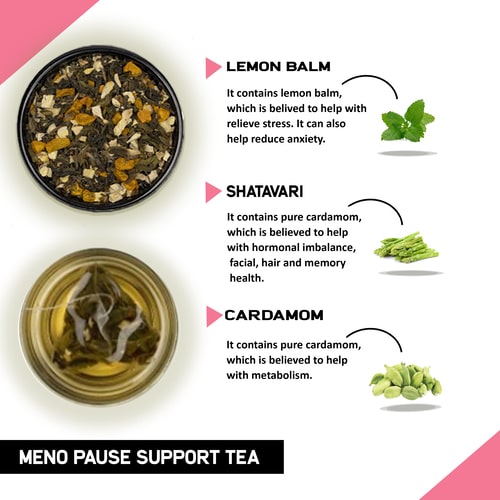 LEMON BALM

It contains lemon balm, which is belived to help with relieve stress. It can also help reduce anxiety.

SHATAVARI

It contains pure cardamom, which is believed to help with hormonal imbalance, facial, hair and memory health.

CARDAMOM

It contains pure cardamom, which is believed to help with metabolism.

MENO PAUSE SUPPORT TEA