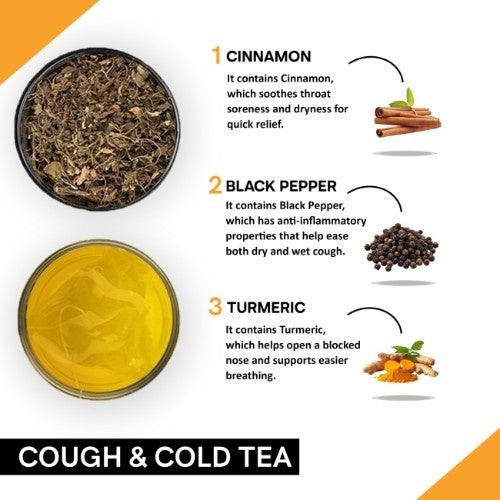 1 CINNAMON
It contains Cinnamon, which soothes throat soreness and dryness for quick relief.

2 BLACK PEPPER
It contains Black Pepper, which has anti-inflammatory properties that help ease both dry and wet cough.

3 TURMERIC
It contains Turmeric, which helps open a blocked nose and supports easier breathing.

COUGH & COLD TEA