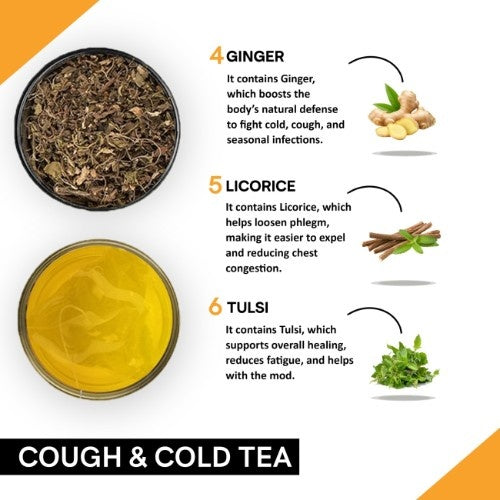 4 GINGER
It contains Ginger, which boosts the body's natural defense to fight cold, cough, and seasonal infections.

5 LICORICE
It contains Licorice, which helps loosen phlegm, making it easier to expel and reducing chest congestion.

6 TULSI
It contains Tulsi, which supports overall healing, reduces fatigue, and helps with the mod.

COUGH & COLD TEA