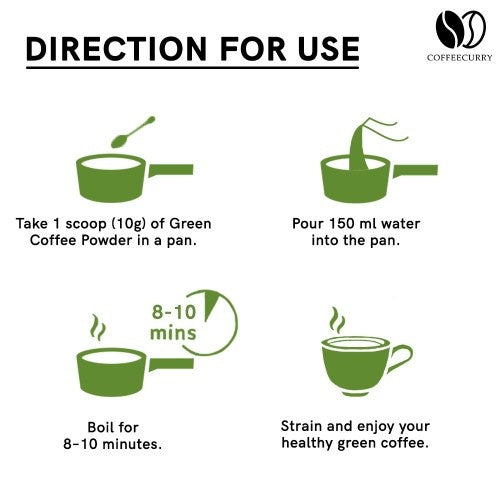 DIRECTION FOR USE

COFFEECURRY

Take 1 scoop (10g) of Green Coffee Powder in a pan.

Pour 150 ml water into the pan.

8-10 mins

Boil for 8-10 minutes.

Strain and enjoy your healthy green coffee.