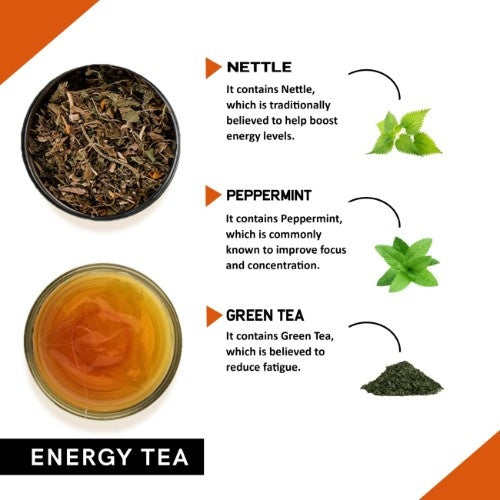 NETTLE
It contains Nettle, which is traditionally believed to help boost energy levels.

PEPPERMINT
It contains Peppermint, which is commonly known to improve focus and concentration.

GREEN TEA
It contains Green Tea, which is believed to reduce fatigue.

ENERGY TEA