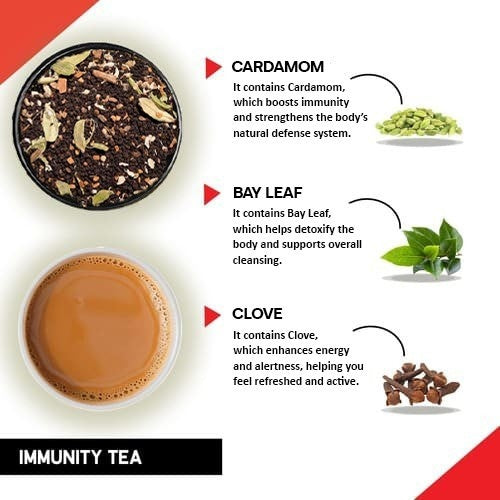 CARDAMOM

It contains Cardamom, which boosts immunity and strengthens the body's natural defense system.

BAY LEAF

It contains Bay Leaf, which helps detoxify the body and supports overall cleansing.

CLOVE

It contains Clove, which enhances energy and alertness, helping you feel refreshed and active.

IMMUNITY TEA