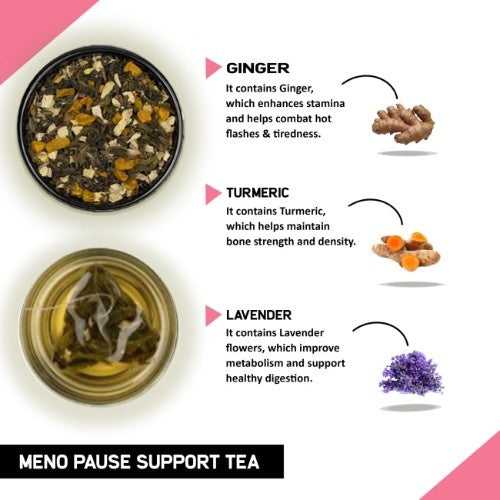 GINGER
It contains Ginger, which enhances stamina and helps combat hot flashes & tiredness.

TURMERIC
It contains Turmeric, which helps maintain bone strength and density.

LAVENDER
It contains Lavender flowers, which improve metabolism and support healthy digestion.

MENO PAUSE SUPPORT TEA