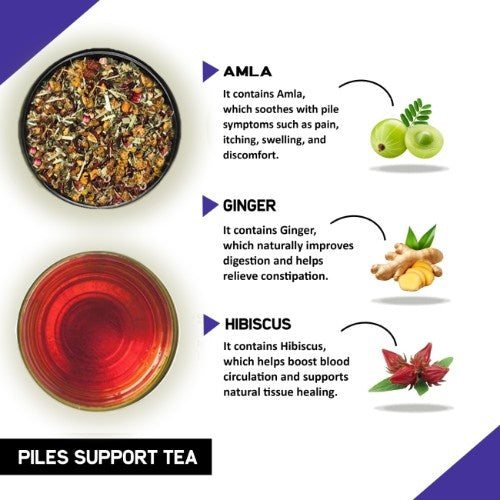 AMLA
It contains Amla, which soothes with pile symptoms such as pain, itching, swelling, and discomfort.

GINGER
It contains Ginger, which naturally improves digestion and helps relieve constipation.

HIBISCUS
It contains Hibiscus, which helps boost blood circulation and supports natural tissue healing.

PILES SUPPORT TEA