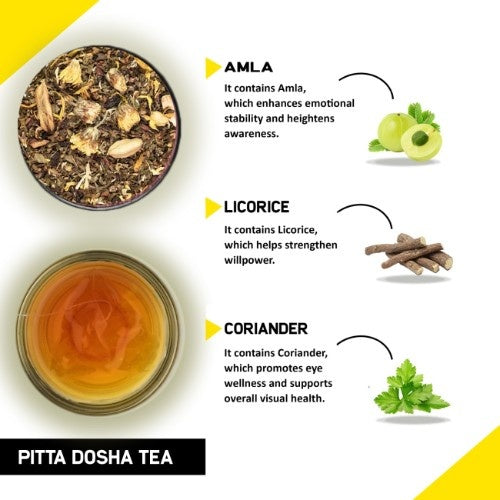 AMLA
It contains Amla, which enhances emotional stability and heightens awareness.

LICORICE
It contains Licorice, which helps strengthen willpower.

CORIANDER
It contains Coriander, which promotes eye wellness and supports overall visual health.

PITTA DOSHA TEA