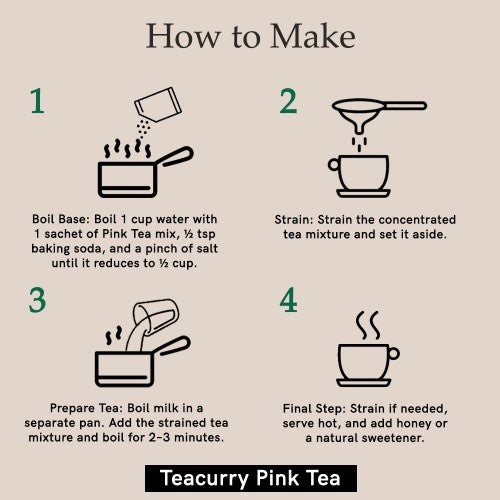 How to Make

1

Boil Base: Boil 1 cup water with 1 sachet of Pink Tea mix, ½ tsp baking soda, and a pinch of salt until it reduces to ½ cup.

2

Strain: Strain the concentrated tea mixture and set it aside.

3

Prepare Tea: Boil milk in a separate pan. Add the strained tea mixture and boil for 2-3 minutes.

4

Final Step: Strain if needed, serve hot, and add honey or a natural sweetener.

Teacurry Pink Tea