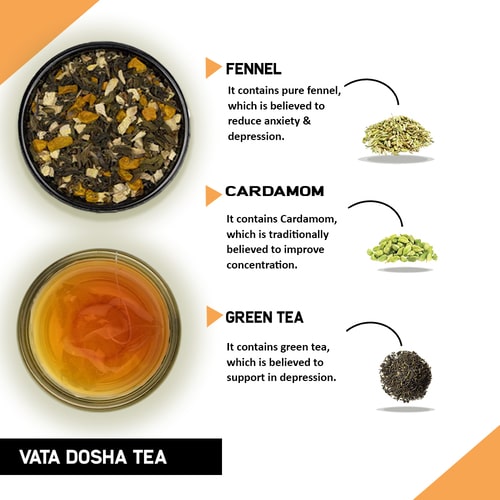 FENNEL

It contains pure fennel, which is believed to reduce anxiety & depression.

CARDAMOM

It contains Cardamom, which is traditionally believed to improve concentration.

GREEN TEA

It contains green tea, which is believed to support in depression.

VATA DOSHA TEA