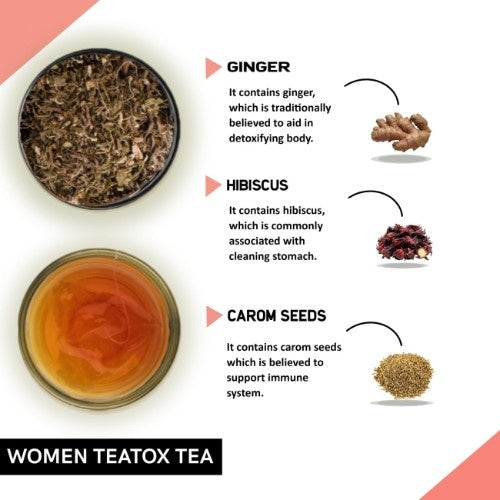 GINGER

It contains ginger, which is traditionally believed to aid in detoxifying body.

HIBISCUS

It contains hibiscus, which is commonly associated with cleaning stomach.

CAROM SEEDS

It contains carom seeds which is believed to support immune system.

WOMEN TEATOX TEA