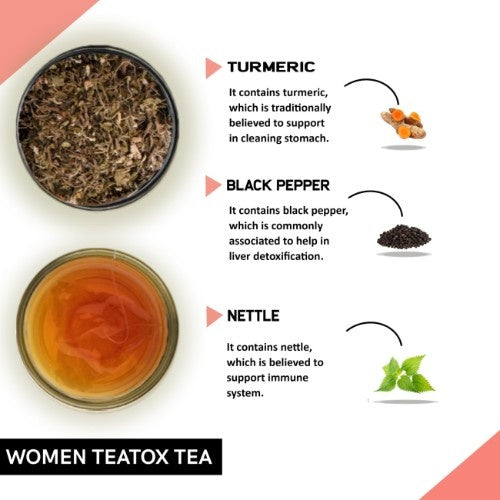 TURMERIC

It contains turmeric, which is traditionally believed to support in cleaning stomach.

BLACK PEPPER

It contains black pepper, which is commonly associated to help in liver detoxification.

NETTLE

It contains nettle, which is believed to support immune system.

WOMEN TEATOX TEA